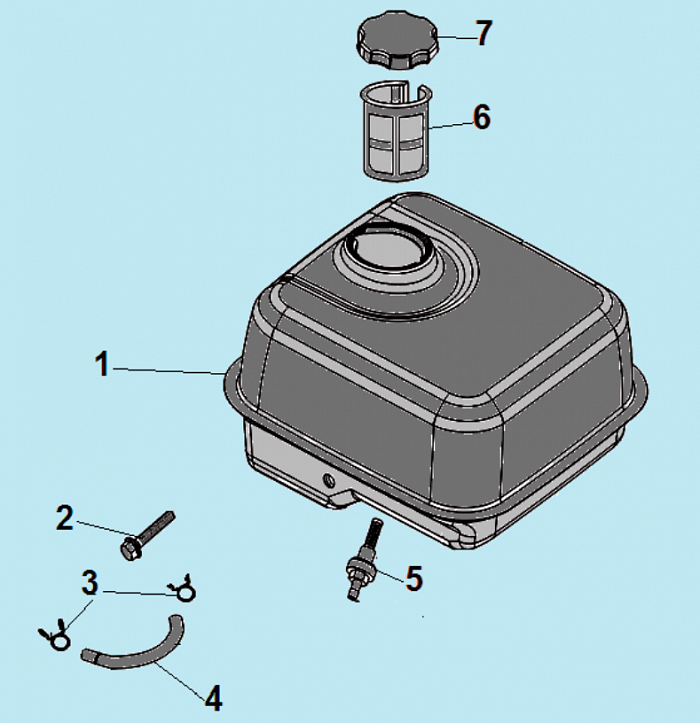 7
6
1
2
3
5
4