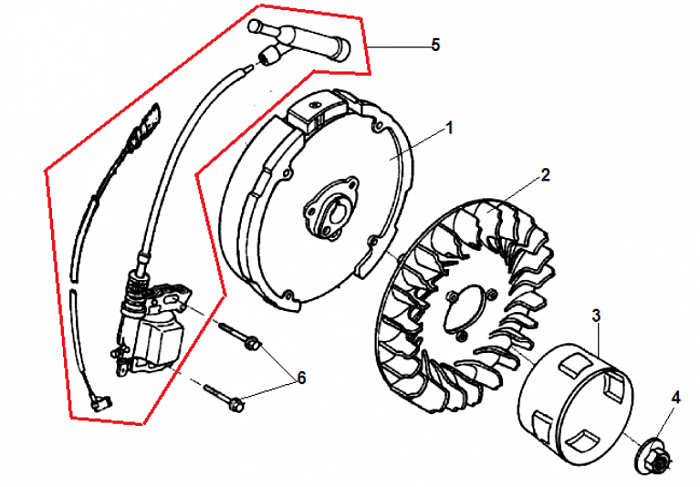 5
1
2
3
6
4